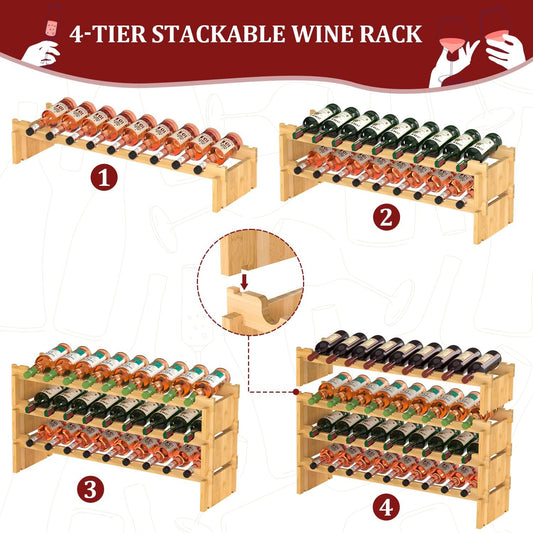 4-TIER STACKABLE WINE RACK

1

2

3

4