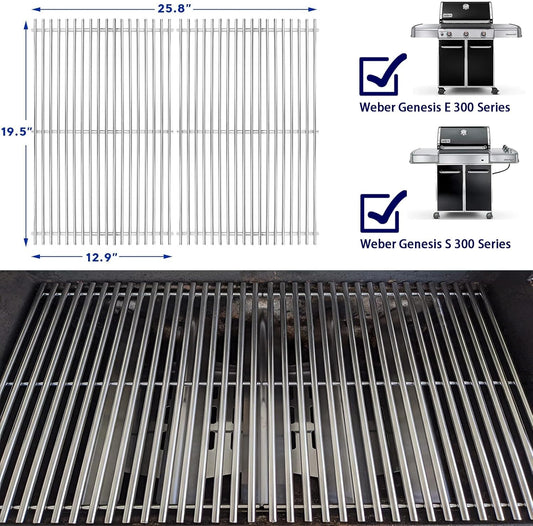 25.8"

19.5"

12.9"

Weber Genesis E 300 Series

Weber Genesis S 300 Series