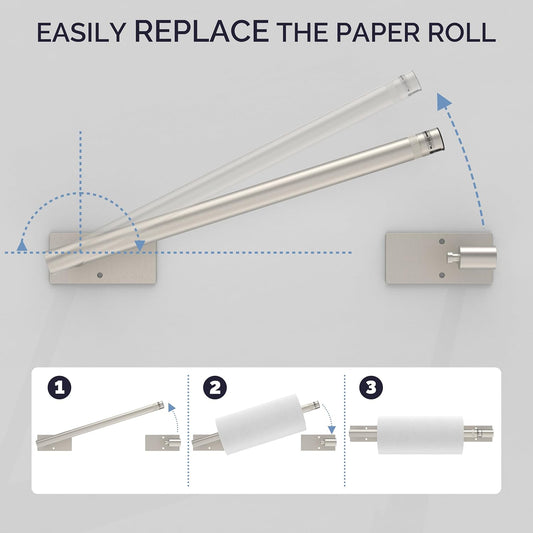 EASILY REPLACE THE PAPER ROLL

1

2

3