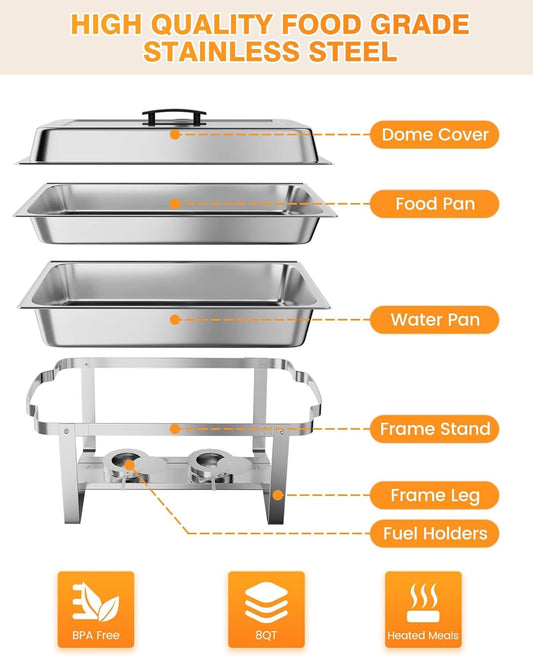 HIGH QUALITY FOOD GRADE STAINLESS STEEL

Dome Cover

Food Pan

Water Pan

Frame Stand

Frame Leg

Fuel Holders

BPA Free

8QT

Heated Meals