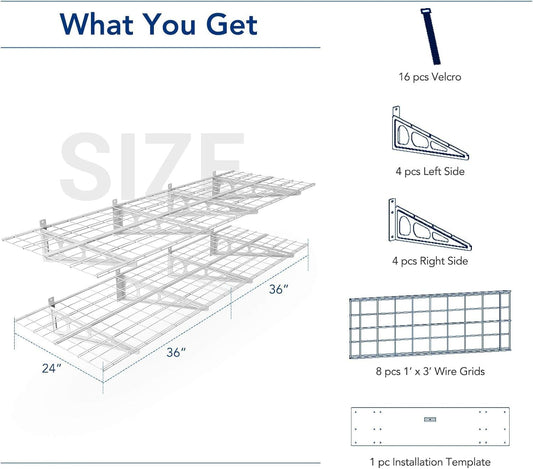 What You Get

SIZE

36"

36"

24"

16 pcs Velcro

4 pcs Left Side

4 pcs Right Side

8 pcs 1' x 3' Wire Grids

1 pc Installation Template