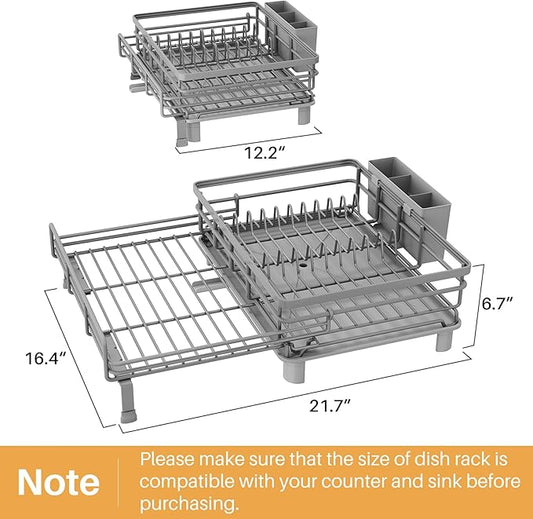 12.2″

6.7″

16.4″

21.7″

Note

Please make sure that the size of dish rack is compatible with your counter and sink before purchasing.