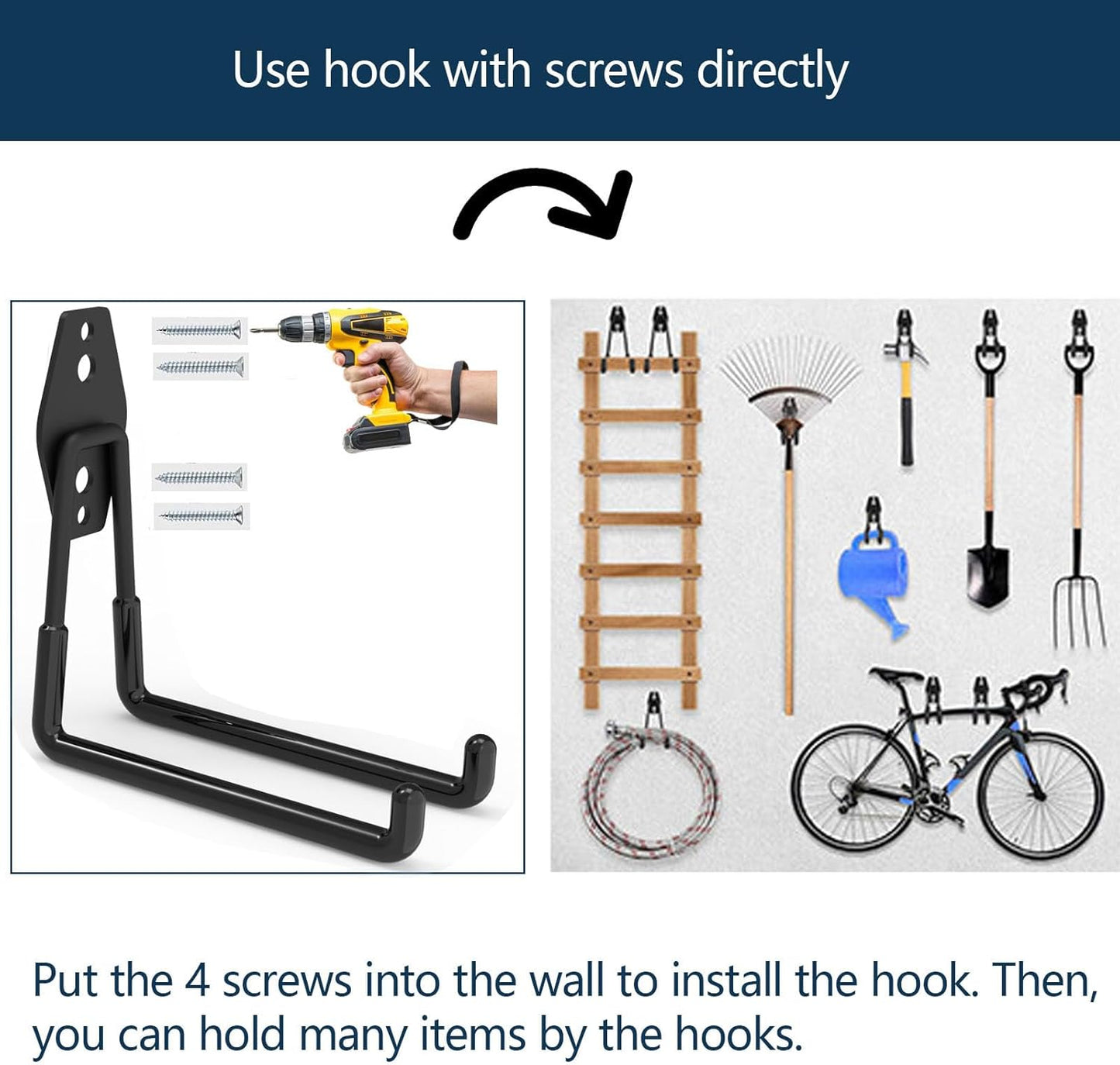 Use hook with screws directly

Put the 4 screws into the wall to install the hook. Then, you can hold many items by the hooks.