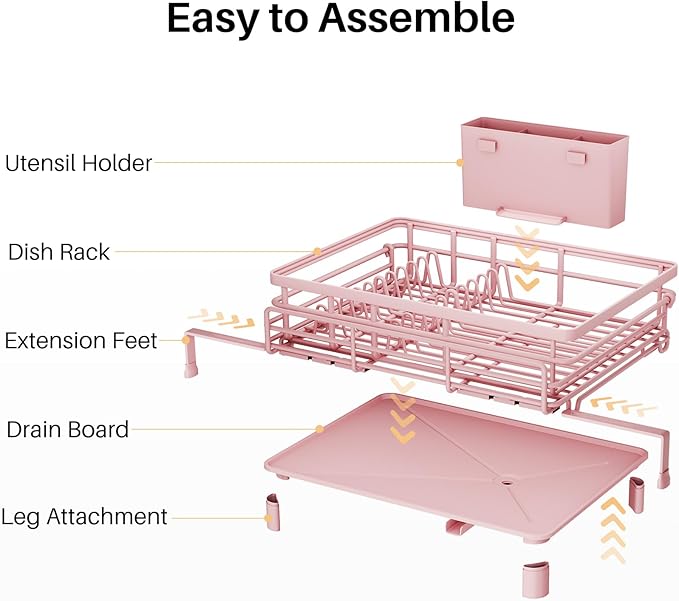 Easy to Assemble

Utensil Holder

Dish Rack

Extension Feet

Drain Board

Leg Attachment