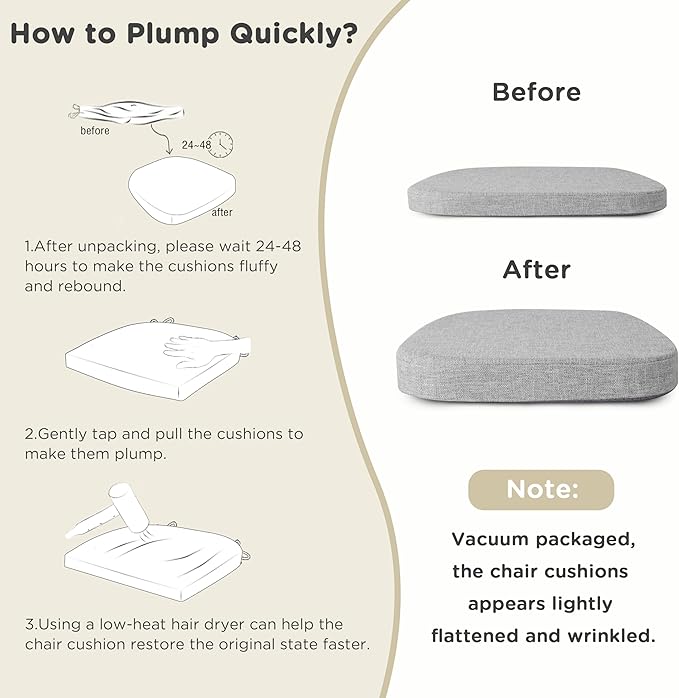 How to Plump Quickly?

before

24~48

after

1.After unpacking, please wait 24-48 hours to make the cushions fluffy and rebound.

2.Gently tap and pull the cushions to make them plump.

3.Using a low-heat hair dryer can help the chair cushion restore the original state faster.

Before

After

Note:

Vacuum packaged, the chair cushions appears lightly flattened and wrinkled.