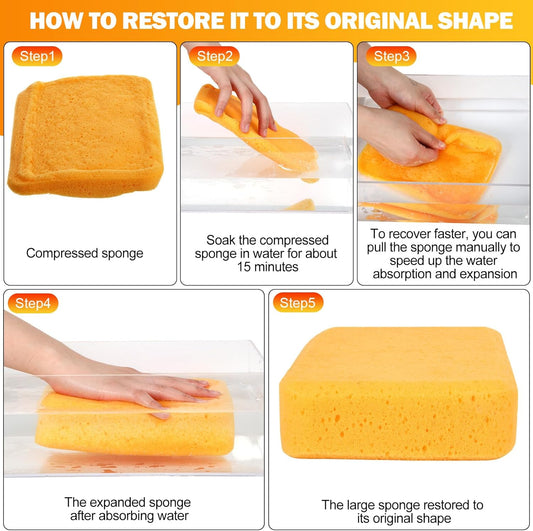 HOW TO RESTORE IT TO ITS ORIGINAL SHAPE

Step1

Compressed sponge

Step2

Soak the compressed sponge in water for about 15 minutes

Step3

To recover faster, you can pull the sponge manually to speed up the water absorption and expansion

Step4

The expanded sponge after absorbing water

Step5

The large sponge restored to its original shape