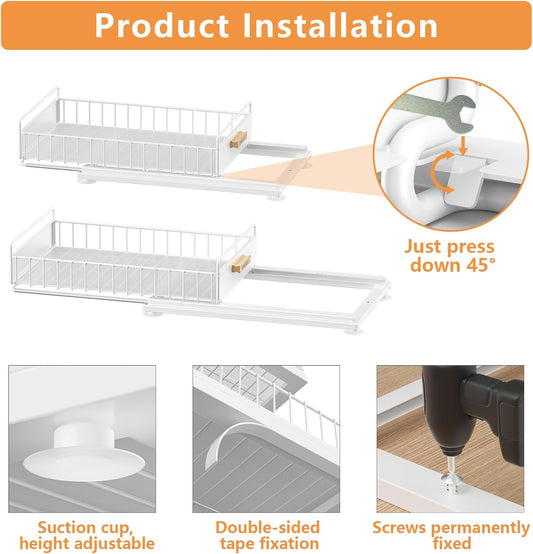 Product Installation

Just press down 45°

Suction cup, height adjustable

Double-sided tape fixation

Screws permanently fixed