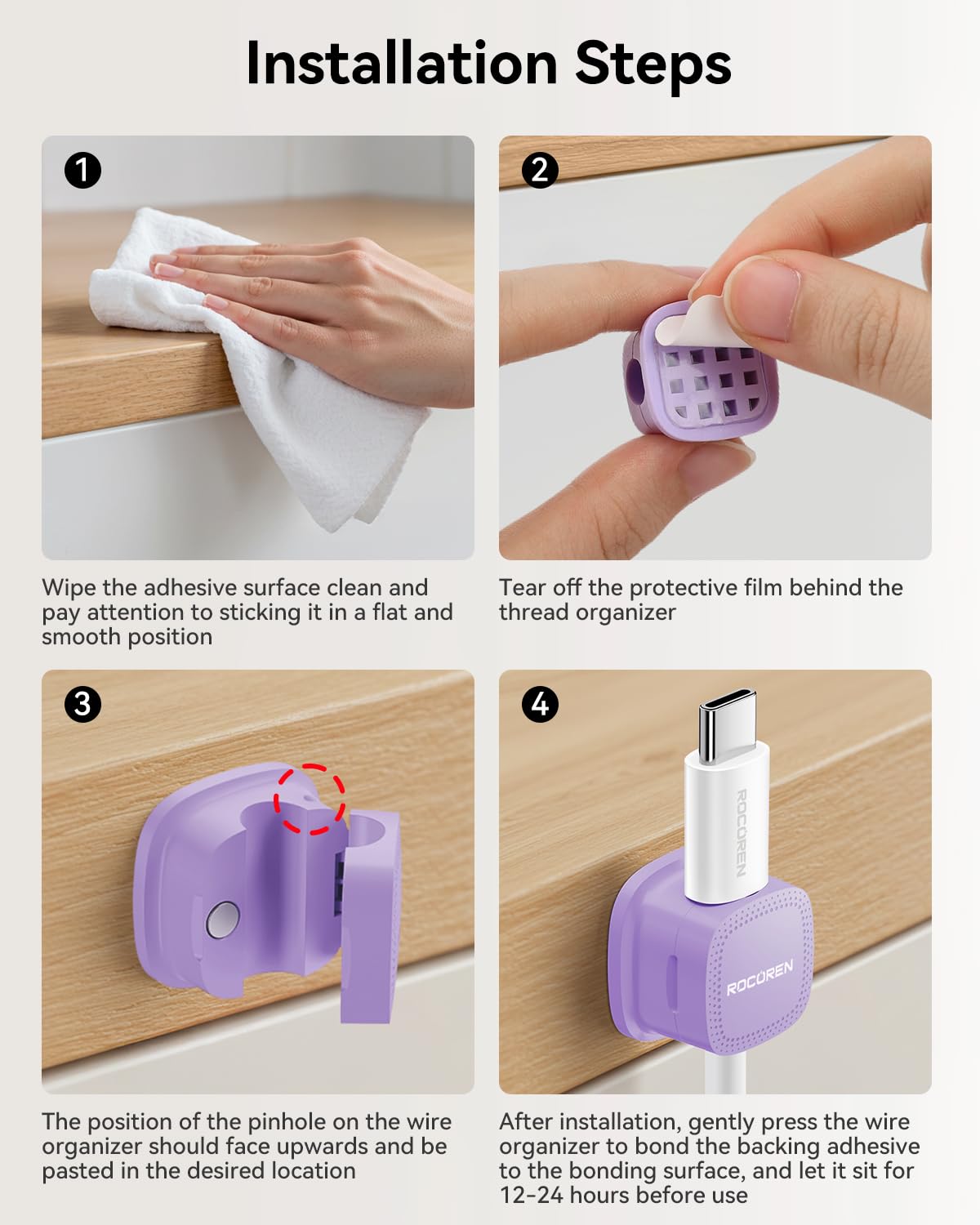 Installation Steps

1

Wipe the adhesive surface clean and pay attention to sticking it in a flat and smooth position

2

Tear off the protective film behind the thread organizer

3

The position of the pinhole on the wire organizer should face upwards and be pasted in the desired location

4

ROCOREN

ROCOREN

After installation, gently press the wire organizer to bond the backing adhesive to the bonding surface, and let it sit for 12-24 hours before use