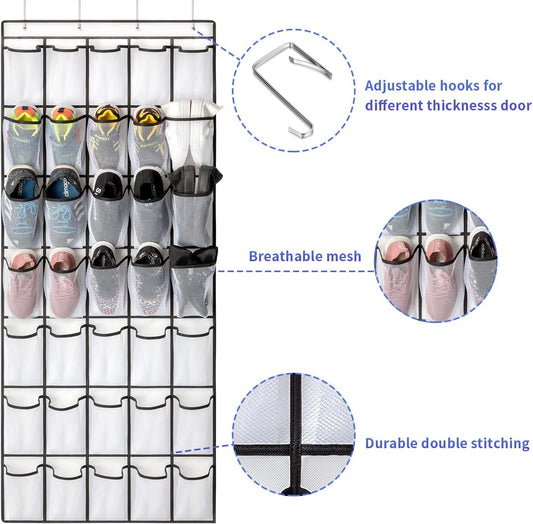 Adjustable hooks for different thicknesss door

Breathable mesh

Durable double stitching