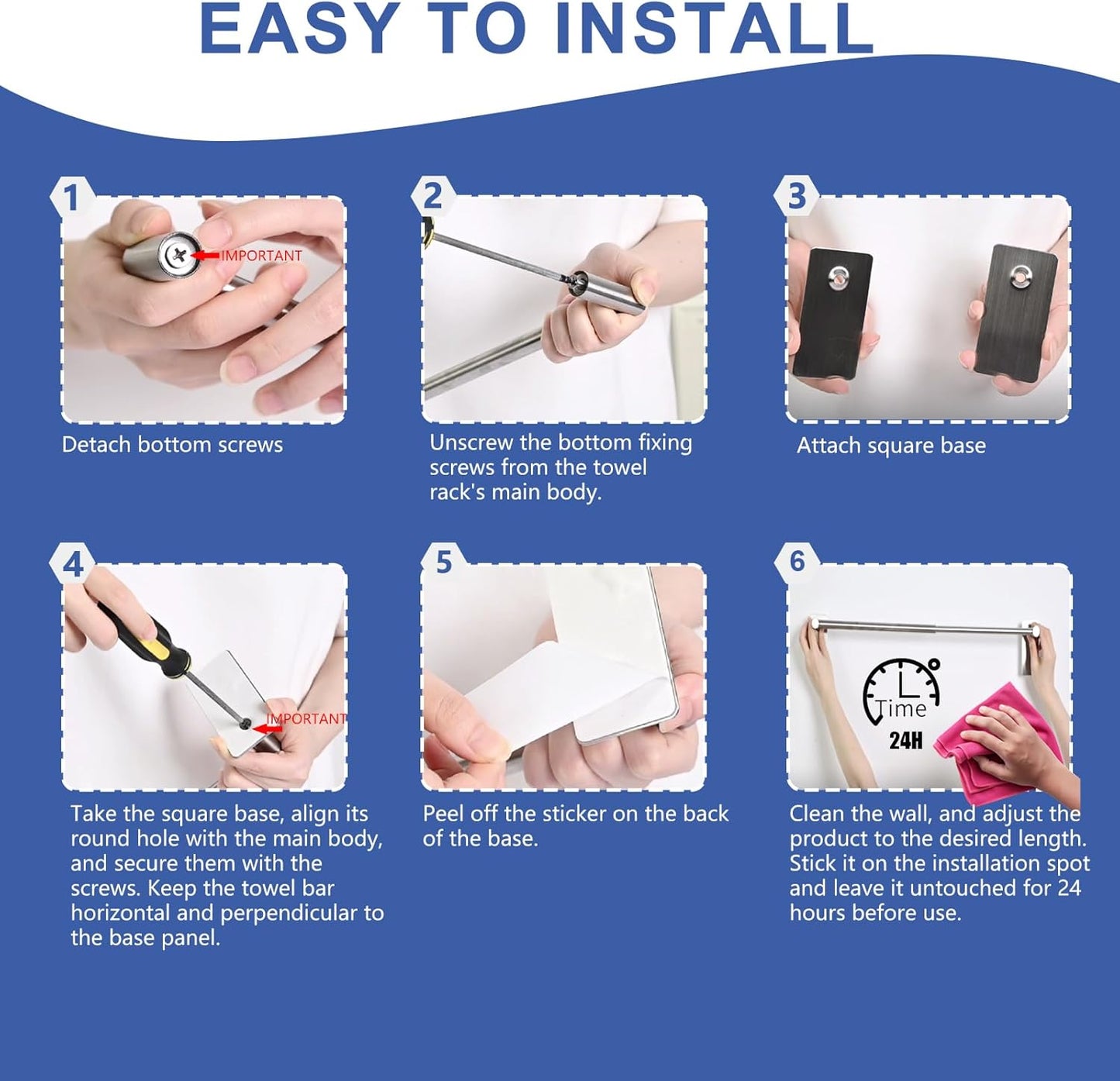 EASY TO INSTALL

1

IMPORTANT

Detach bottom screws

2

Unscrew the bottom fixing screws from the towel rack's main body.

3

Attach square base

4

IMPORTANT

Take the square base, align its round hole with the main body, and secure them with the screws. Keep the towel bar horizontal and perpendicular to the base panel.

5

Peel off the sticker on the back of the base.

6

Time

24H

Clean the wall, and adjust the product to the desired length. Stick it on the installation spot and leave it untouched for 24 hours before use.