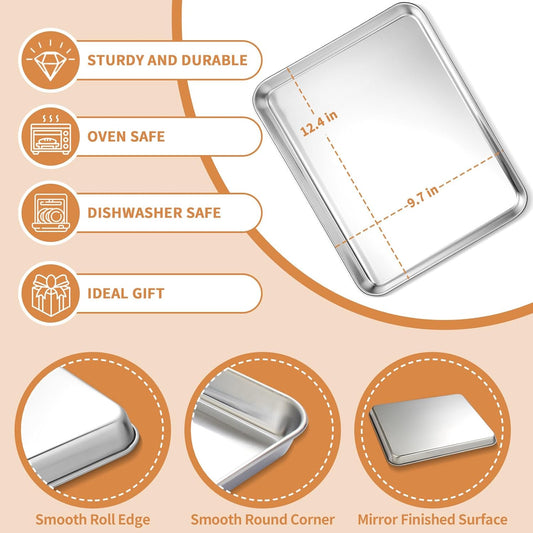 STURDY AND DURABLE

OVEN SAFE

DISHWASHER SAFE

IDEAL GIFT

12.4 in

9.7 in

Smooth Roll Edge

Smooth Round Corner

Mirror Finished Surface