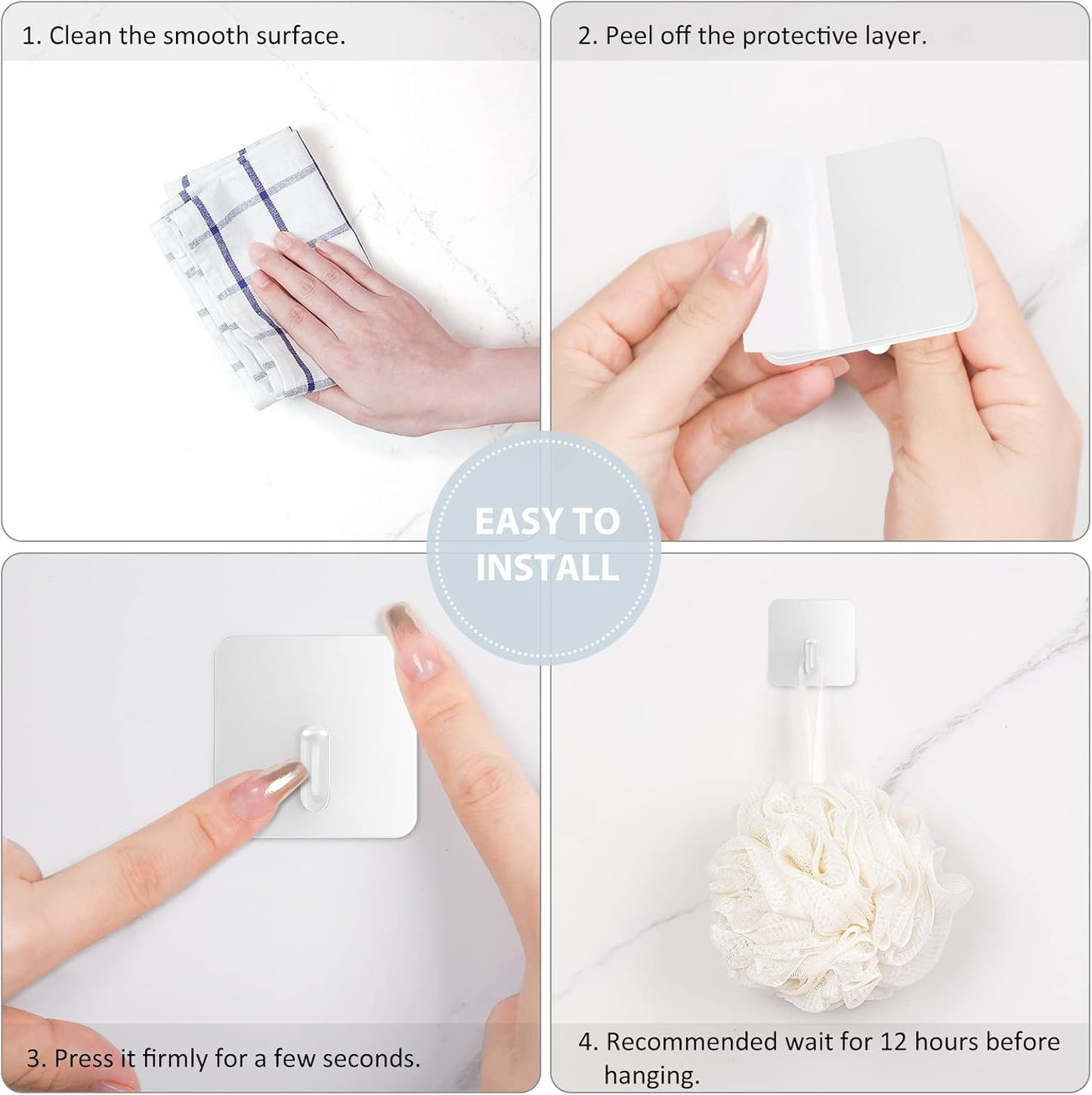 1. Clean the smooth surface.

2. Peel off the protective layer.

EASY TO INSTALL

3. Press it firmly for a few seconds.

4. Recommended wait for 12 hours before hanging.