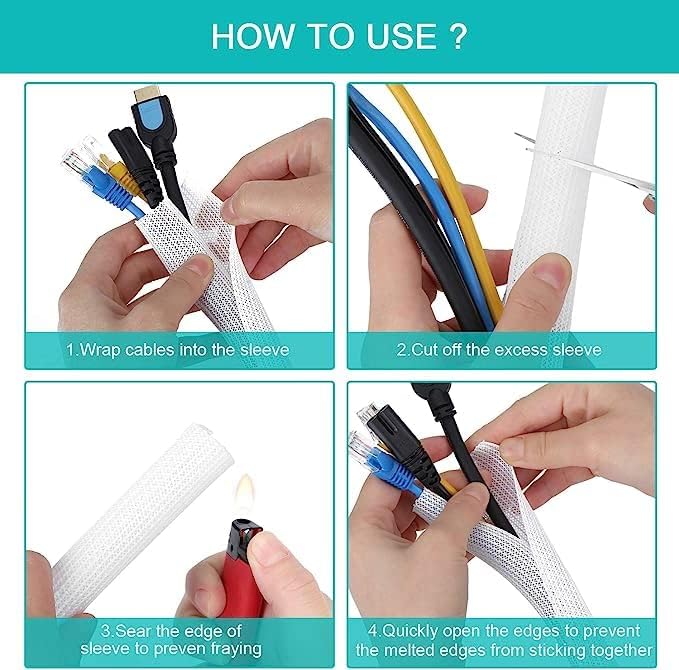 HOW TO USE ?

1.Wrap cables into the sleeve

2.Cut off the excess sleeve

3.Sear the edge of sleeve to preven fraying

4.Quickly open the edges to prevent the melted edges from sticking together