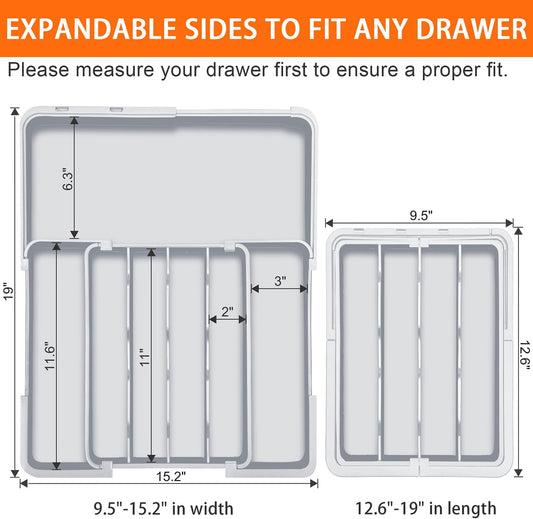 EXPANDABLE SIDES TO FIT ANY DRAWER

Please measure your drawer first to ensure a proper fit.

19"

6.3"

11.6"

11"

2"

3"

15.2"

9.5"

12.6"

9.5"-15.2" in width

12.6"-19" in length