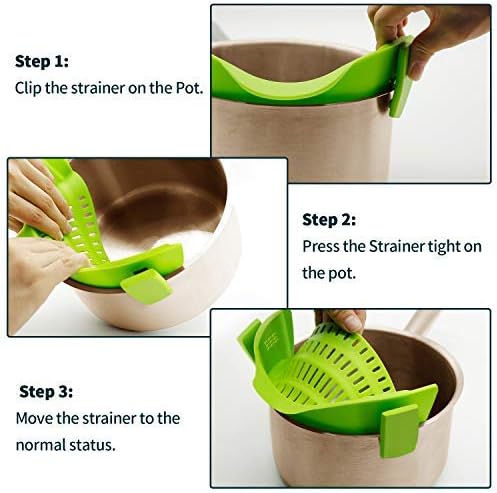 Step 1:
Clip the strainer on the Pot.

Step 2:
Press the Strainer tight on the pot.

Step 3:
Move the strainer to the normal status.